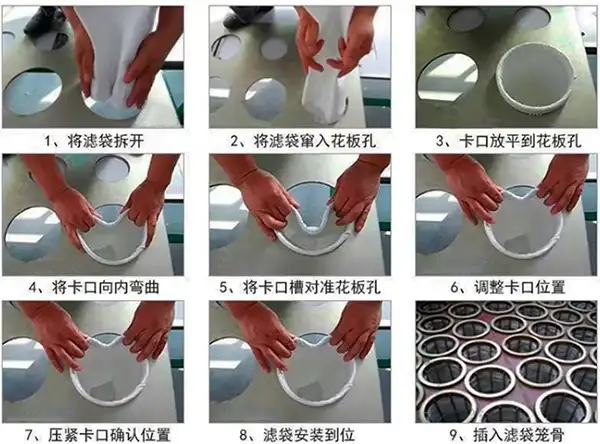 1、将滤袋拆开

2、将滤袋窜入花板孔

3、卡口放平到花板孔

4、将卡口向内弯曲

5、将卡口槽对准花板孔

6、调整卡口位置

7、压紧卡口确认位置

8、滤袋安装到位

9、插入滤袋笼骨